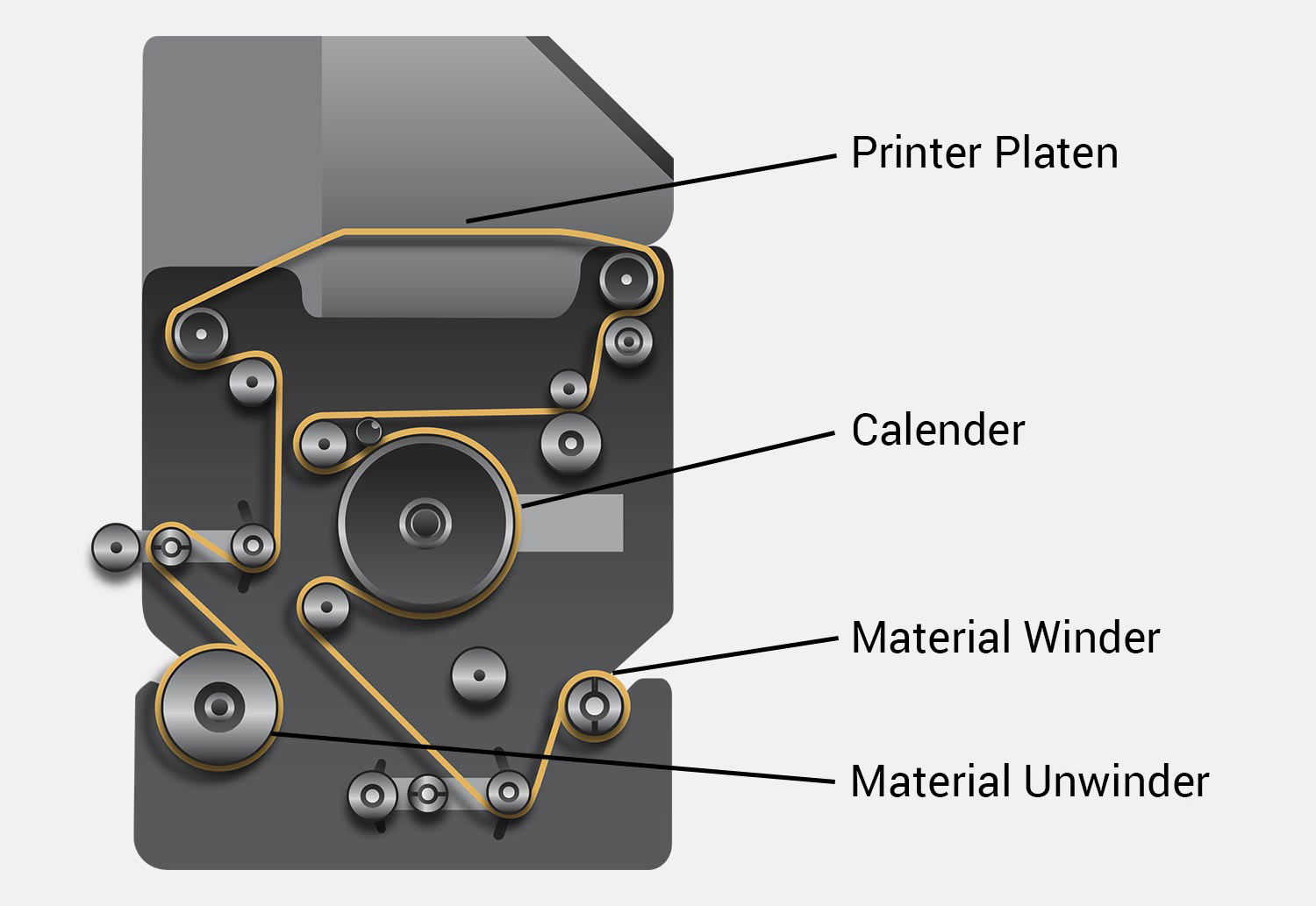 Printer Platen

Calender

Material Winder

Material Unwinder